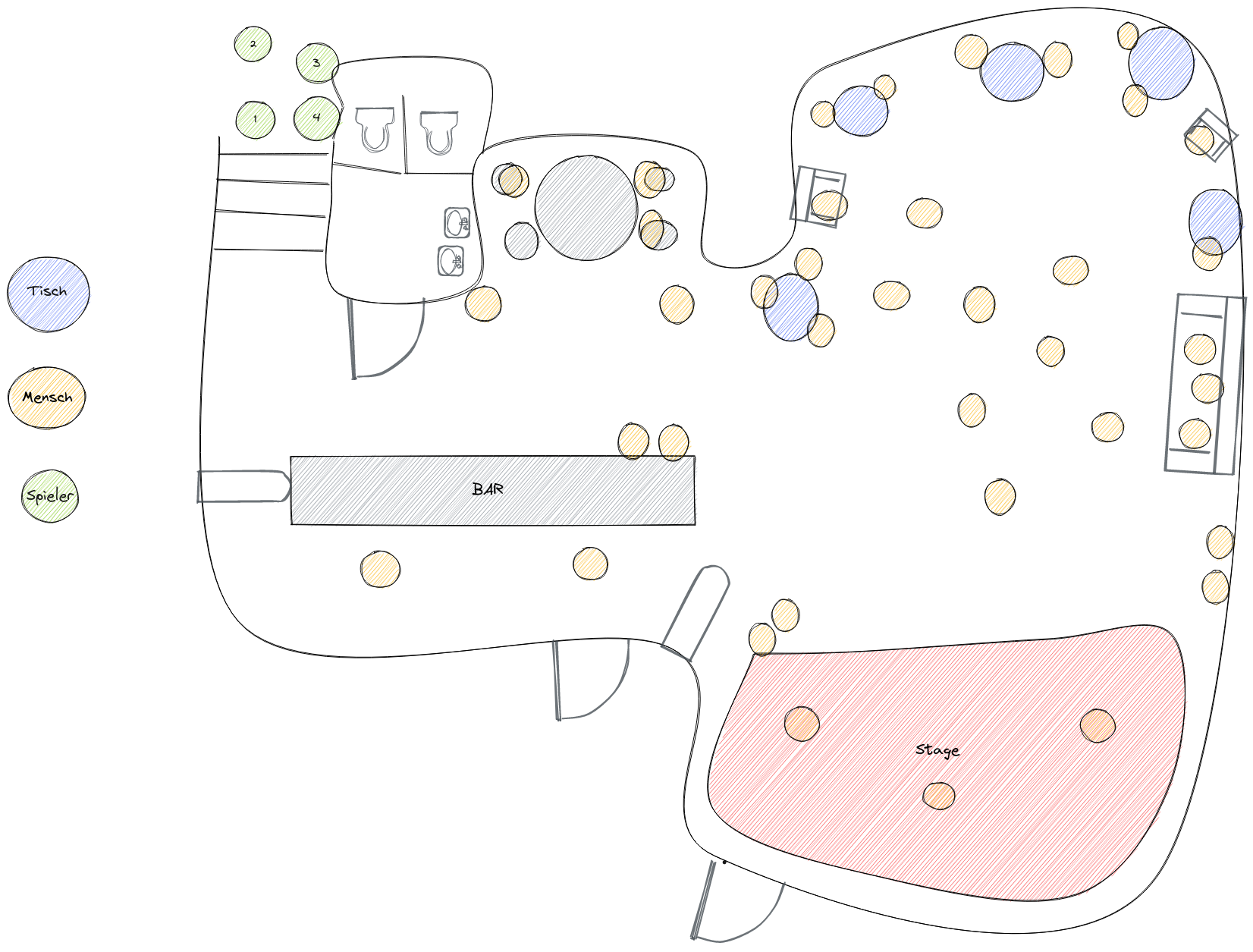 2
3
1
4
Tisch
Mensch
Spieler
BAR
Stage